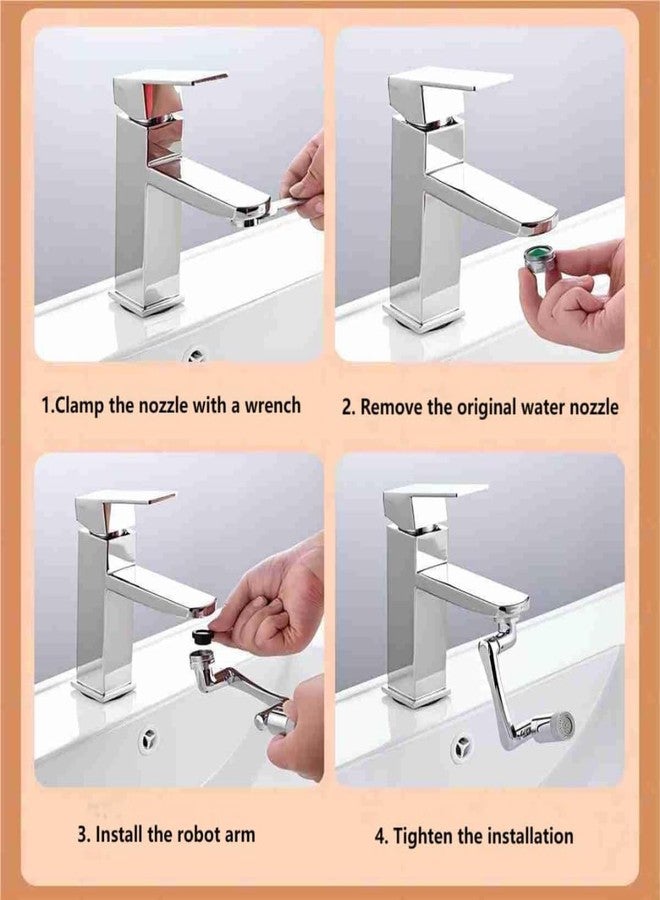 1.Clamp the nozzle with a wrench

2. Remove the original water nozzle

3. Install the robot arm

4. Tighten the installation